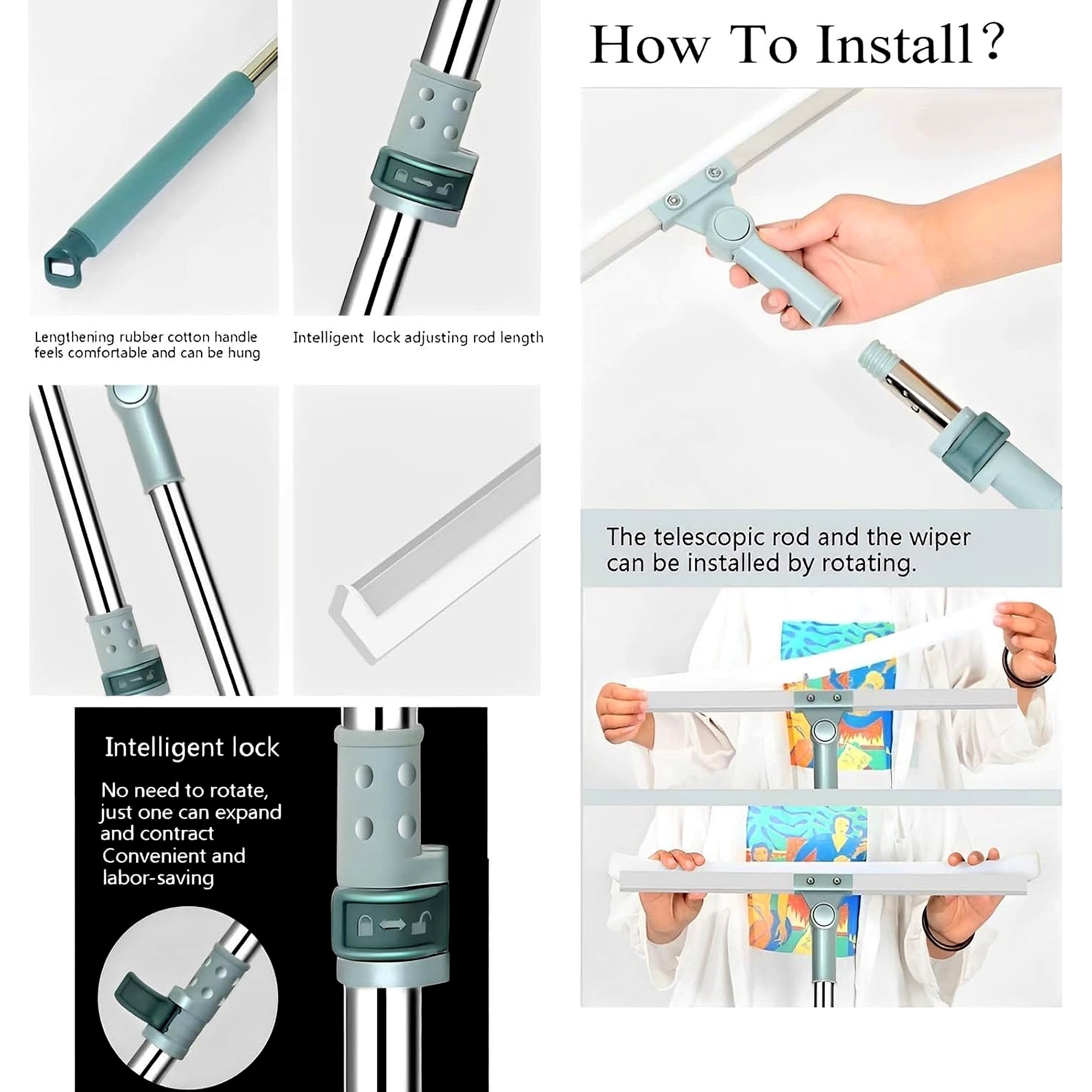 Lengthening rubber cotton handle feels comfortable and can be hung

Intelligent lock adjusting rod length

Intelligent lock

No need to rotate, just one can expand and contract Convenient and labor-saving

How To Install?

The telescopic rod and the wiper can be installed by rotating.